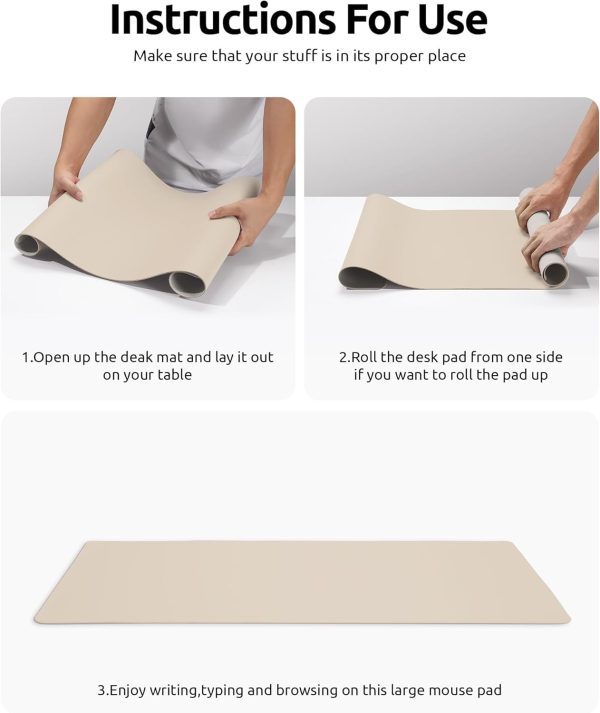 Instructions For Use

Make sure that your stuff is in its proper place

1.Open up the deak mat and lay it out on your table

2.Roll the desk pad from one side if you want to roll the pad up

3.Enjoy writing,typing and browsing on this large mouse pad